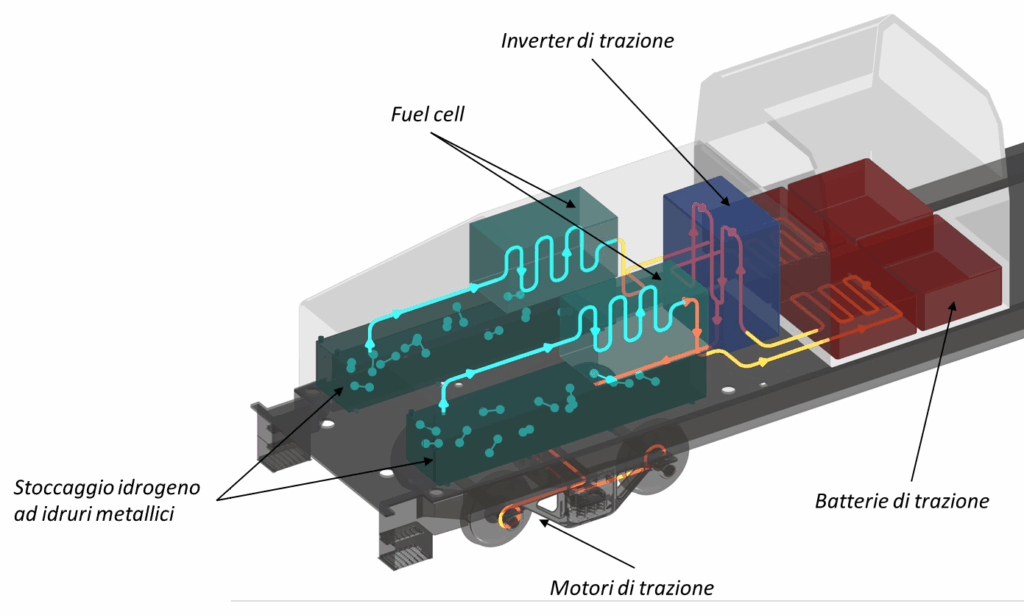 Inverter di trazione

Fuel cell

Stoccaggio idrogeno ad idruri metallici

Batterie di trazione

Motori di trazione